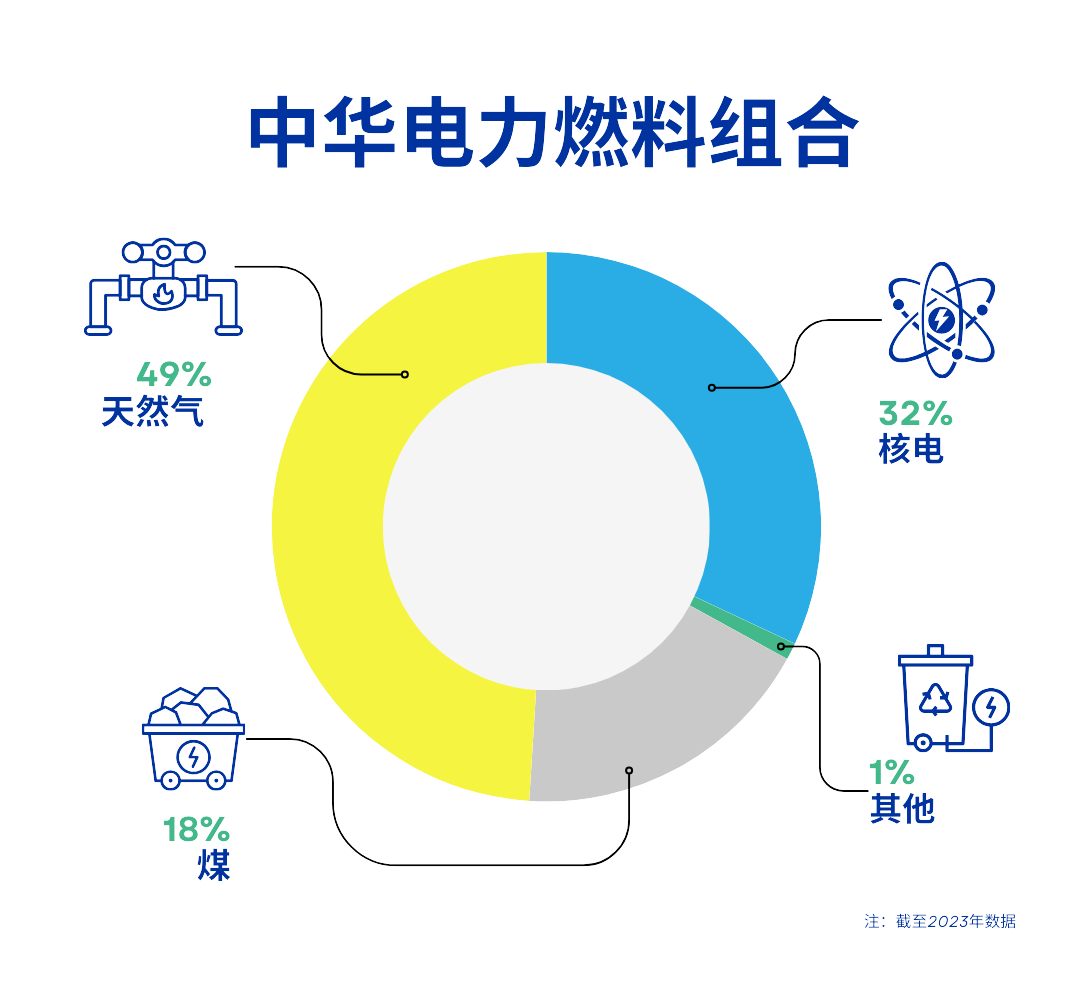 中华电力燃料组合

49%
天然气

32%
核电

1%
其他

18%
煤

注：截至2023年数据